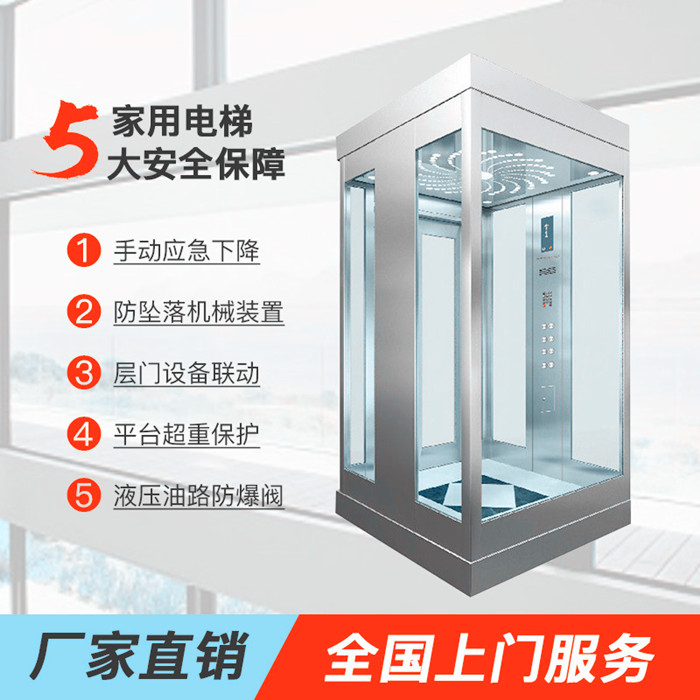 5 家用电梯
大安全保障

1 手动应急下降

2 防坠落机械装置

3 层门设备联动

4 平台超重保护

5 液压油路防爆阀

厂家直销

全国上门服务